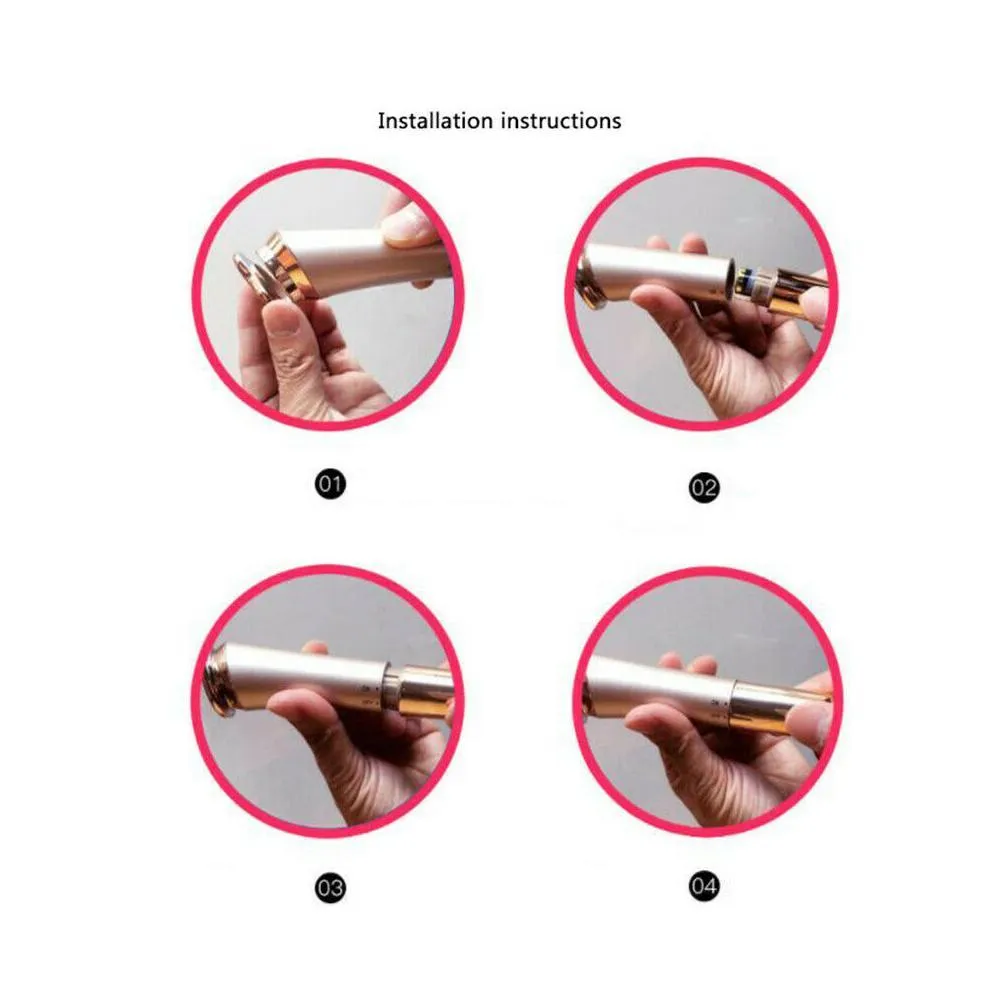 Installation instructions

01

02

03

04