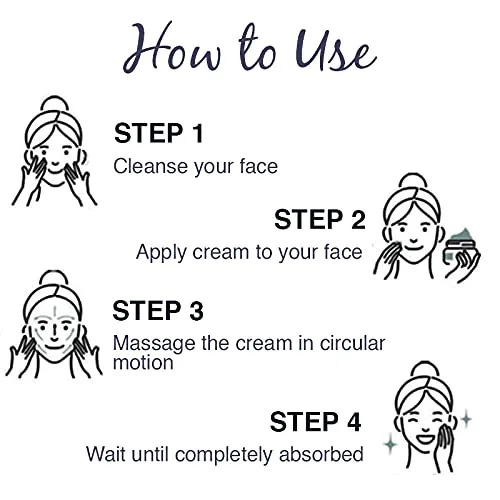 How to Use

STEP 1
Cleanse your face

STEP 2
Apply cream to your face

STEP 3
Massage the cream in circular motion

STEP 4
Wait until completely absorbed