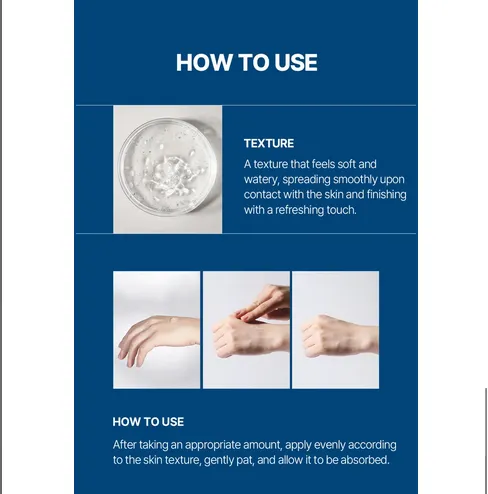 HOW TO USE

TEXTURE

A texture that feels soft and watery, spreading smoothly upon contact with the skin and finishing with a refreshing touch.

HOW TO USE

After taking an appropriate amount, apply evenly according to the skin texture, gently pat, and allow it to be absorbed.