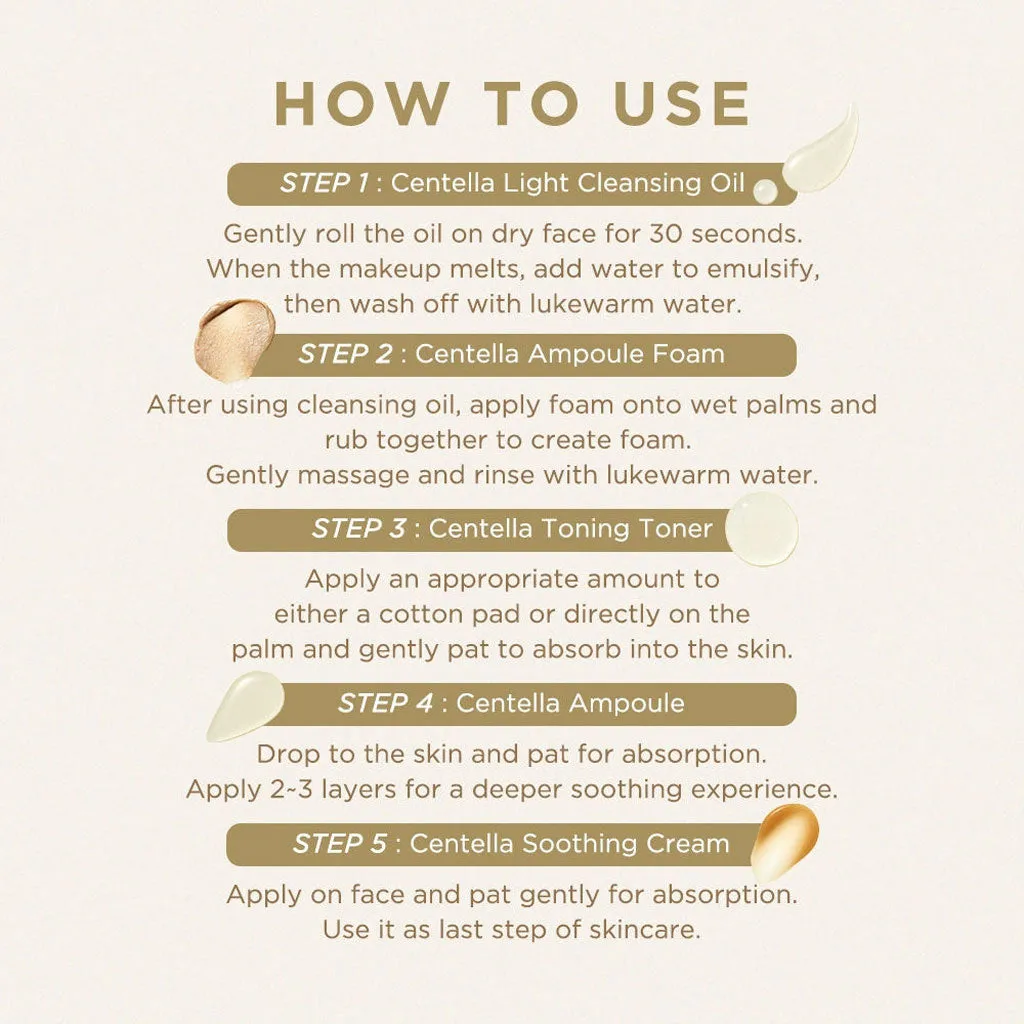 HOW TO USE

STEP 1 : Centella Light Cleansing Oil

Gently roll the oil on dry face for 30 seconds. When the makeup melts, add water to emulsify, then wash off with lukewarm water.

STEP 2 : Centella Ampoule Foam

After using cleansing oil, apply foam onto wet palms and rub together to create foam. Gently massage and rinse with lukewarm water.

STEP 3 : Centella Toning Toner

Apply an appropriate amount to either a cotton pad or directly on the palm and gently pat to absorb into the skin.

STEP 4 : Centella Ampoule

Drop to the skin and pat for absorption. Apply 2~3 layers for a deeper soothing experience.

STEP 5 : Centella Soothing Cream

Apply on face and pat gently for absorption. Use it as last step of skincare.